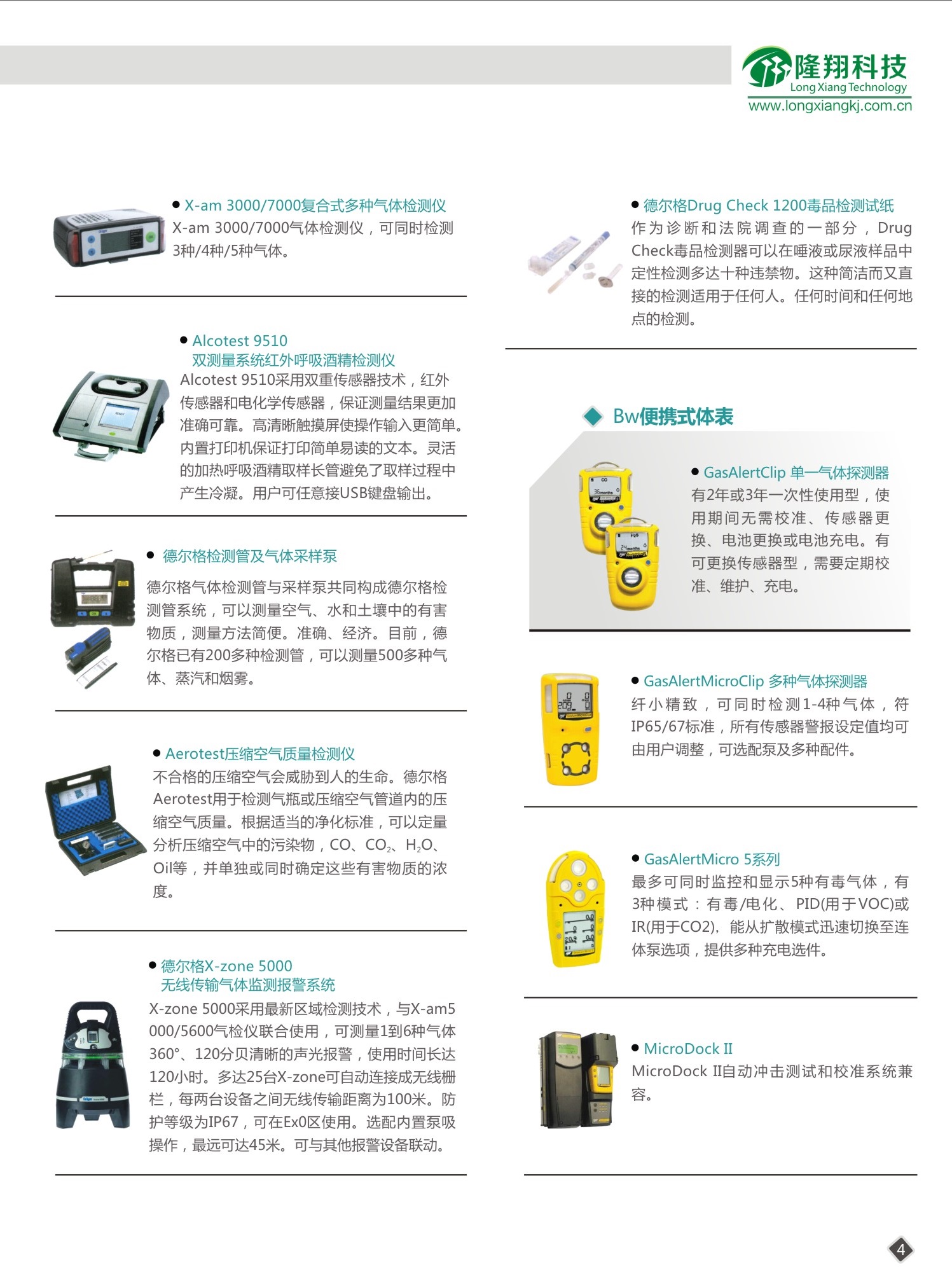 隆翔科技
Long Xiang Technology
www.longxiangkj.com.cn

● X-am 3000/7000复合式多种气体检测仪
X-am 3000/7000气体检测仪，可同时检测3种/4种/5种气体。

● Alcotest 9510
双测量系统红外呼吸酒精检测仪
Alcotest 9510采用双重传感器技术，红外传感器和电化学传感器，保证测量结果更加准确可靠。高清晰触摸屏使操作输入更简单。内置打印机保证打印简单易读的文本。灵活的加热呼吸酒精取样长管避免了取样过程中产生冷凝。用户可任意接USB键盘输出。

● 德尔格检测管及气体采样泵
德尔格气体检测管与采样泵共同构成德尔格检测管系统，可以测量空气、水和土壤中的有害物质，测量方法简便。准确、经济。目前，德尔格已有200多种检测管，可以测量500多种气体、蒸汽和烟雾。

● Aerotest压缩空气质量检测仪
不合格的压缩空气会威胁到人的生命。德尔格Aerotest用于检测气瓶或压缩空气管道内的压缩空气质量。根据适当的净化标准，可以定量分析压缩空气中的污染物，CO、$CO_2$、$H_2O$、Oil等，并单独或同时确定这些有害物质的浓度。

● 德尔格X-zone 5000
无线传输气体监测报警系统
X-zone 5000采用最新区域检测技术，与X-am5000/5600气检仪联合使用，可测量1到6种气体360°、120分贝清晰的声光报警，使用时间长达120小时。多达25台X-zone可自动连接成无线栅栏，每两台设备之间无线传输距离为100米。防护等级为IP67，可在Ex0区使用。选配内置泵吸操作，最远可达45米。可与其他报警设备联动。

● 德尔格Drug Check 1200毒品检测试纸
作为诊断和法院调查的一部分，Drug Check毒品检测器可以在唾液或尿液样品中定性检测多达十种违禁物。这种简洁而又直接的检测适用于任何人。任何时间和任何地点的检测。

Bw便携式体表

● GasAlertClip 单一气体探测器
有2年或3年一次性使用型，使用期间无需校准、传感器更换、电池更换或电池充电。有可更换传感器型，需要定期校准、维护、充电。

● GasAlertMicroClip 多种气体探测器
纤小精致，可同时检测1-4种气体，符IP65/67标准，所有传感器警报设定值均可由用户调整，可选配泵及多种配件。

● GasAlertMicro 5系列
最多可同时监控和显示5种有毒气体，有3种模式：有毒/电化、PID(用于VOC)或IR(用于CO2)，能从扩散模式迅速切换至连体泵选项，提供多种充电选件。

● MicroDock II
MicroDock II自动冲击测试和校准系统兼容。

4